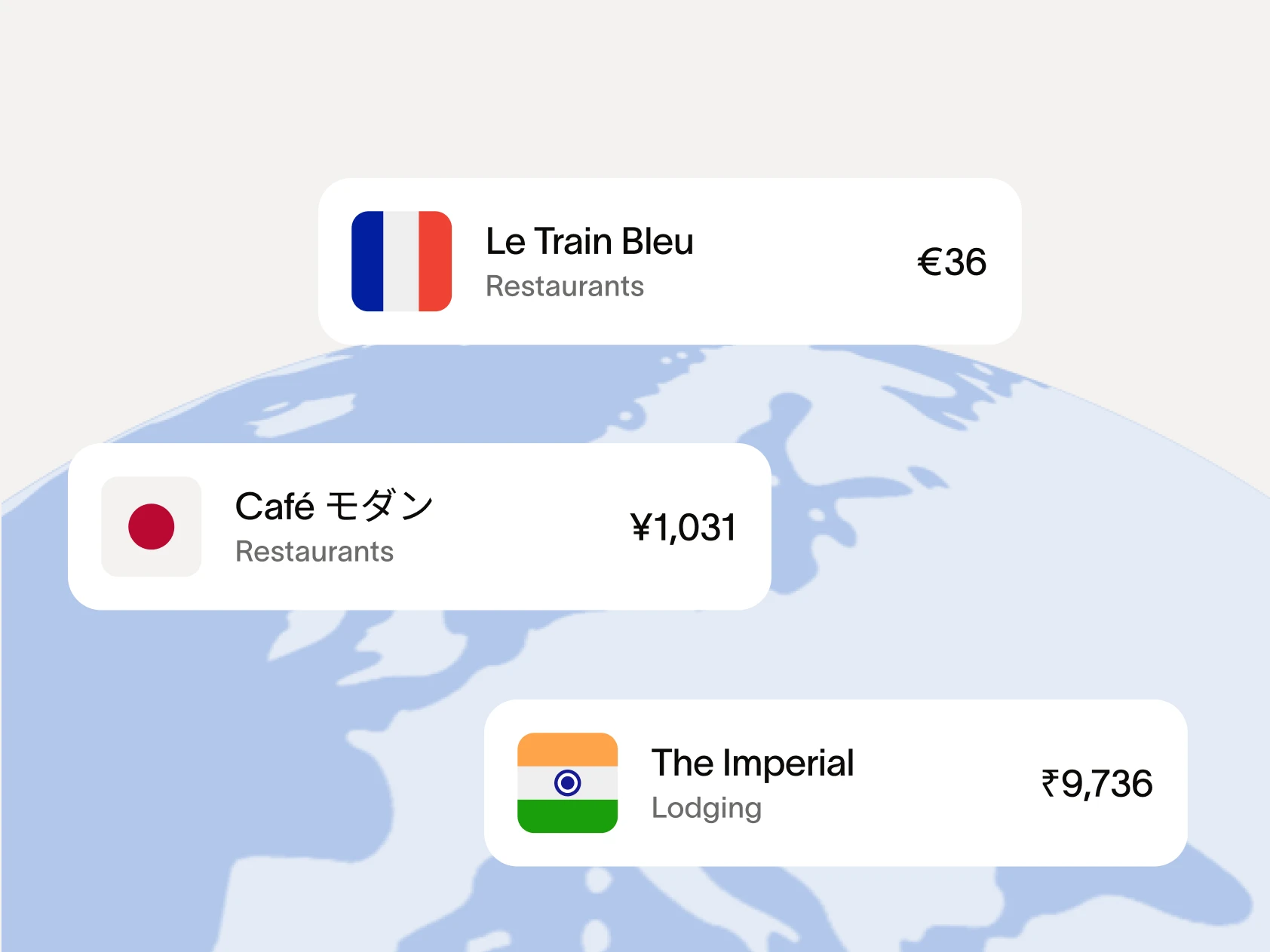 Le Train Bleu
Restaurants
€36

Café モダン
Restaurants
¥1,031

The Imperial
Lodging
₹9,736